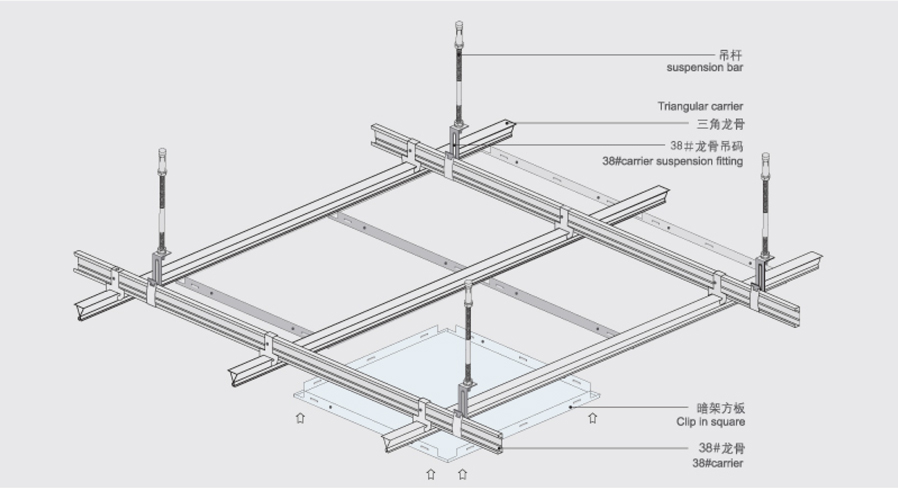 吊杆
suspension bar

Triangular carrier
三角龙骨

38＃龙骨吊码
38#carrier suspension fitting

暗架方板
Clip in square

38#龙骨
38#carrier